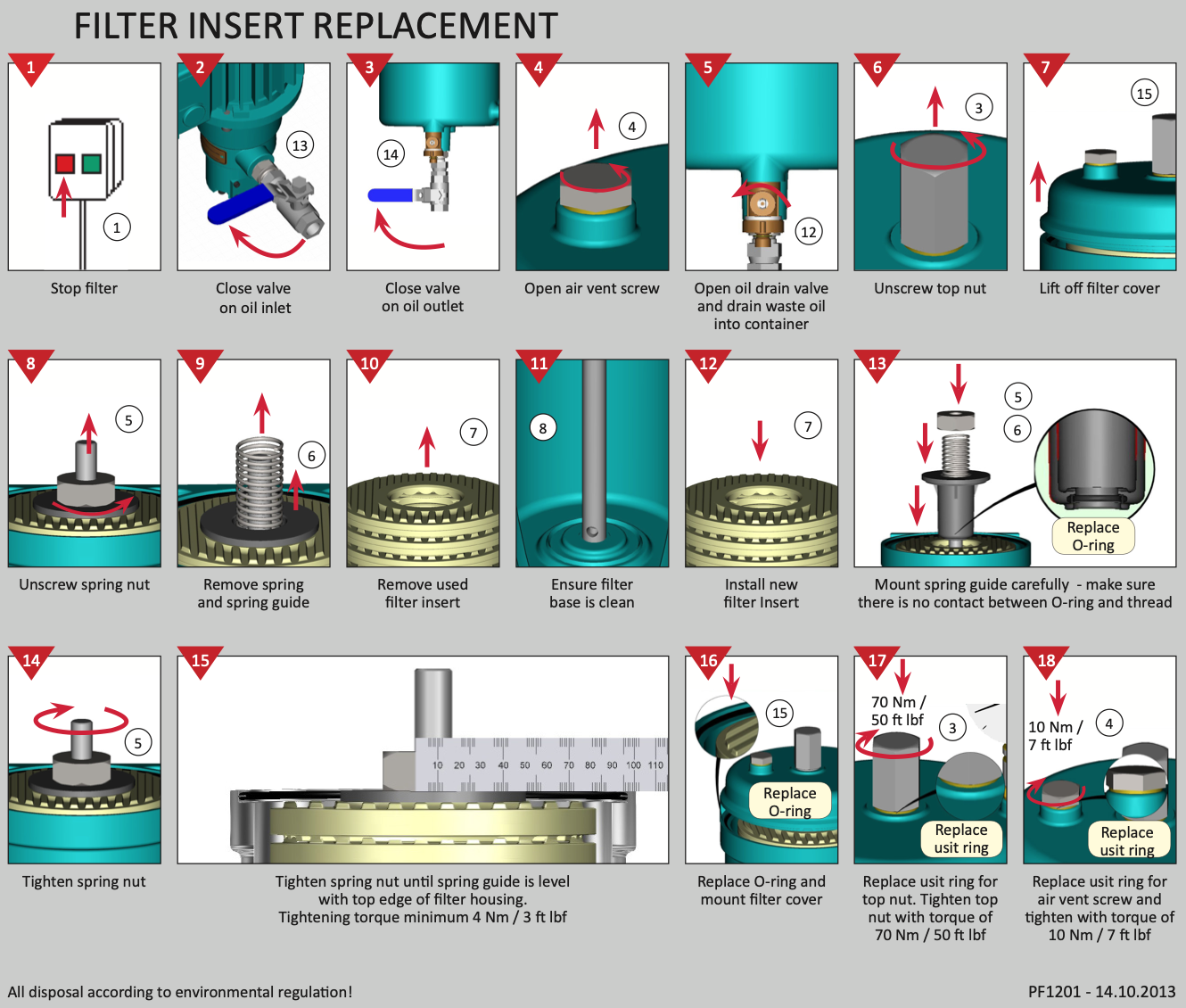 FILTER INSERT REPLACEMENT

1
1
Stop filter

2
13
Close valve on oil inlet

3
14
Close valve on oil outlet

4
4
Open air vent screw

5
12
Open oil drain valve and drain waste oil into container

6
3
Unscrew top nut

7
15
Lift off filter cover

8
5
Unscrew spring nut

9
6
Remove spring and spring guide

10
7
Remove used filter insert

11
8
Ensure filter base is clean

12
7
Install new filter Insert

13
5
6
Replace O-ring
Mount spring guide carefully - make sure there is no contact between O-ring and thread

14
5
Tighten spring nut

15
10 20 30 40 50 60 70 80 90 100 110
Tighten spring nut until spring guide is level with top edge of filter housing. Tightening torque minimum 4 Nm / 3 ft lbf

16
15
Replace O-ring
Replace O-ring and mount filter cover

17
70 Nm / 50 ft lbf
3
Replace usit ring
Replace usit ring for top nut. Tighten top nut with torque of 70 Nm / 50 ft lbf

18
10 Nm / 7 ft lbf
4
Replace usit ring
Replace usit ring for air vent screw and tighten with torque of 10 Nm / 7 ft lbf

All disposal according to environmental regulation!
PF1201 - 14.10.2013